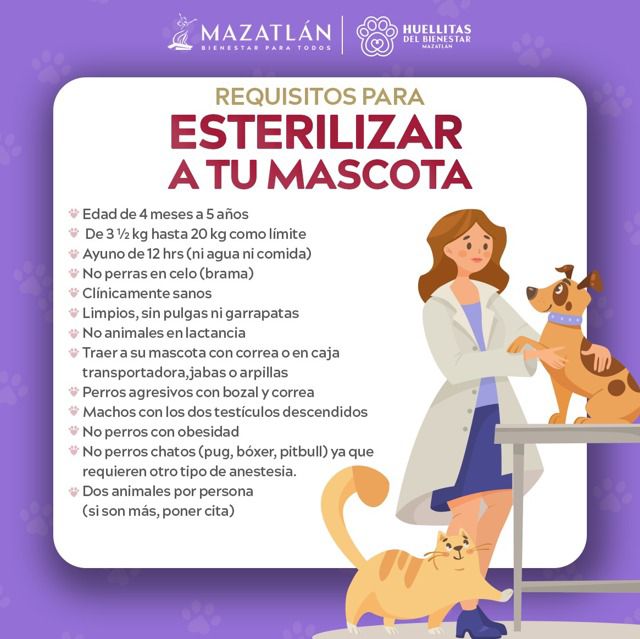 MAZATLÁN
BIENESTAR PARA TODOS

HUELLITAS DEL BIENESTAR
MAZATLÁN

REQUISITOS PARA
ESTERILIZAR
A TU MASCOTA

Edad de 4 meses a 5 años
De 3 ½ kg hasta 20 kg como límite
Ayuno de 12 hrs (ni agua ni comida)
No perras en celo (brama)
Clínicamente sanos
Limpios, sin pulgas ni garrapatas
No animales en lactancia
Traer a su mascota con correa o en caja transportadora,jabas o arpillas
Perros agresivos con bozal y correa
Machos con los dos testículos descendidos
No perros con obesidad
No perros chatos (pug, bóxer, pitbull) ya que requieren otro tipo de anestesia.
Dos animales por persona (si son más, poner cita)